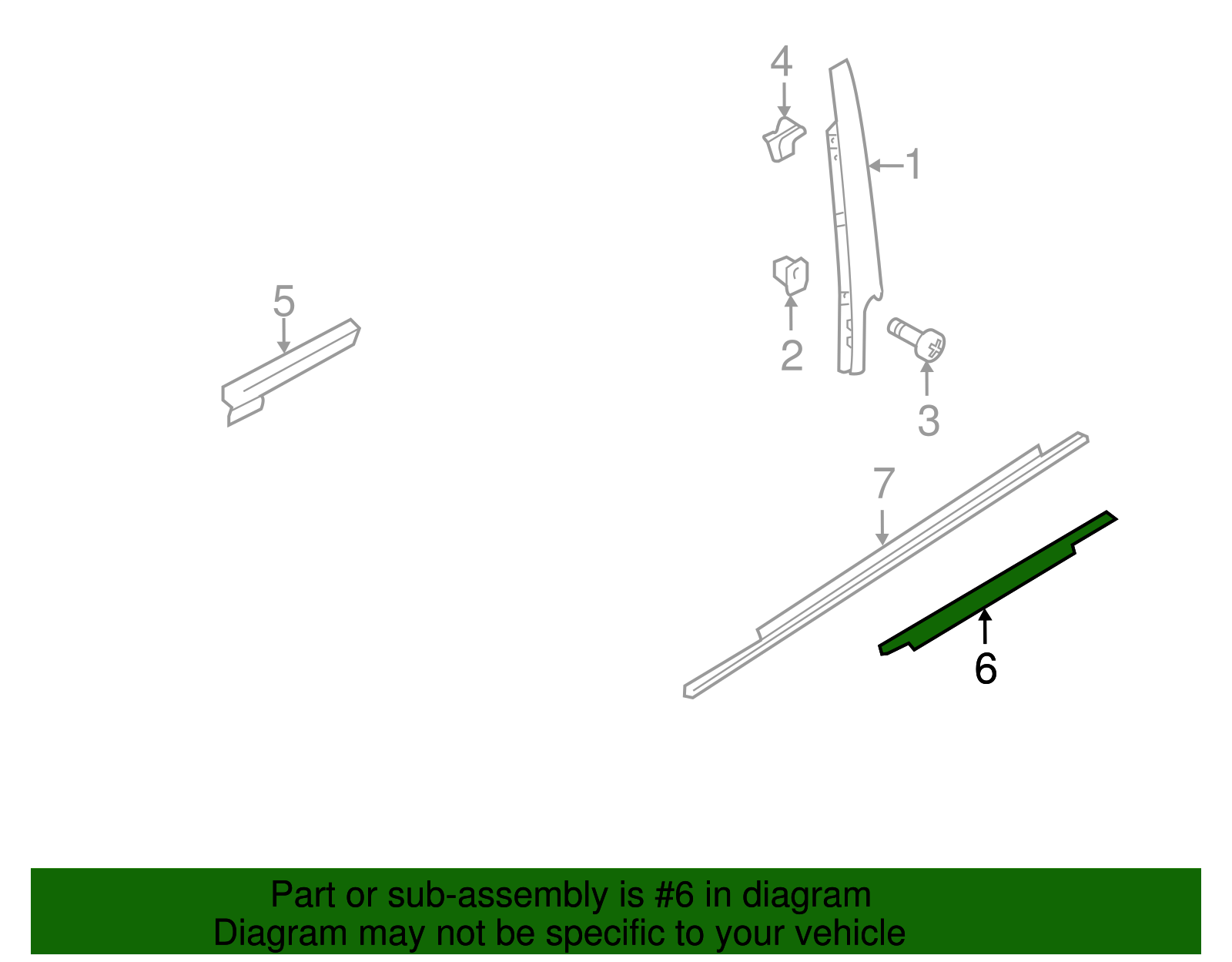 4
1
5
2
3
7
6

Part or sub-assembly is #6 in diagram
Diagram may not be specific to your vehicle