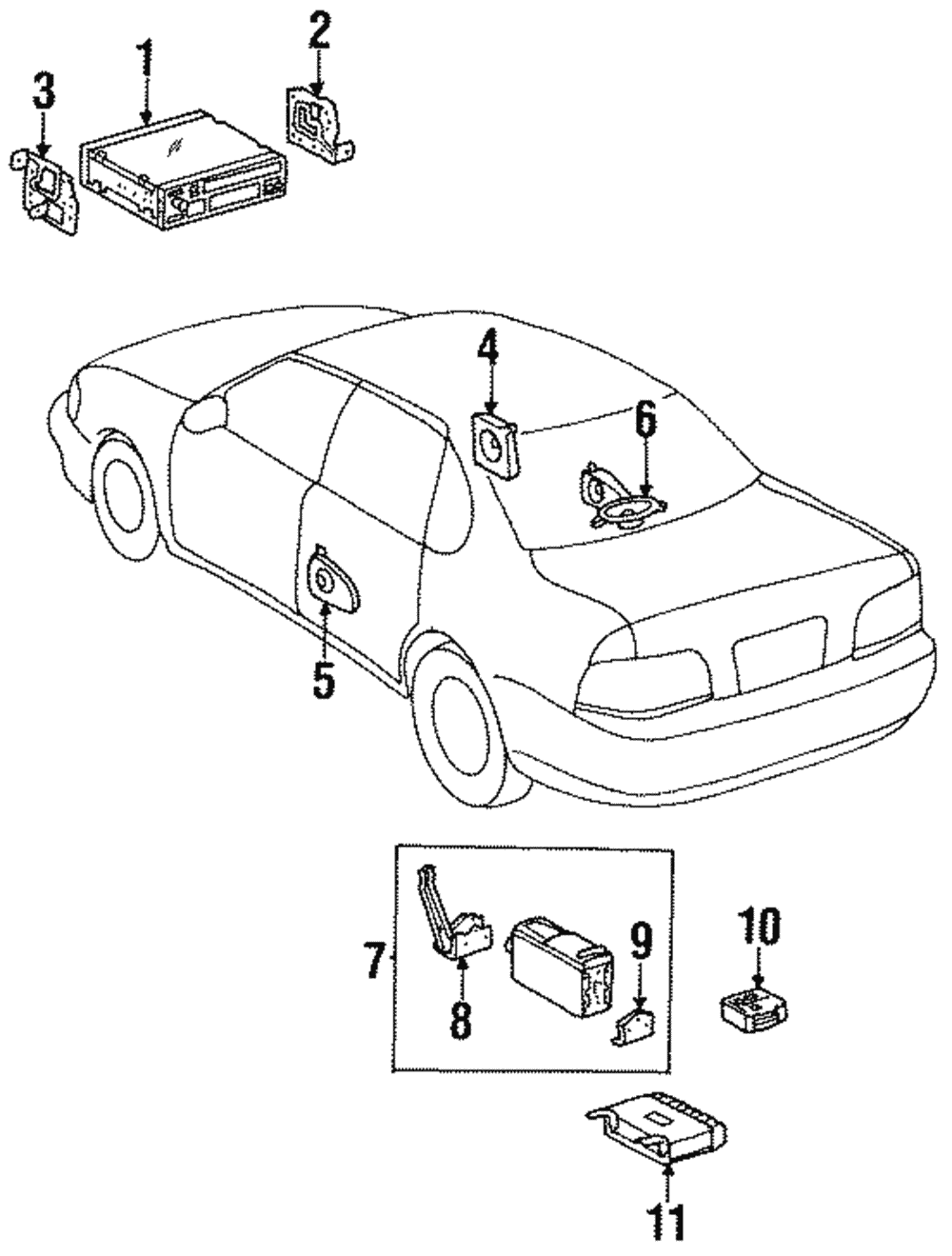 3
1
2
4
6
5
7
8
9
10
11