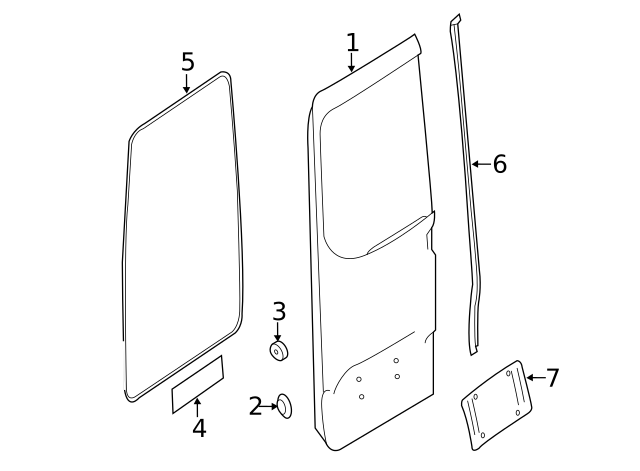 5
1
6
3
7
2
4