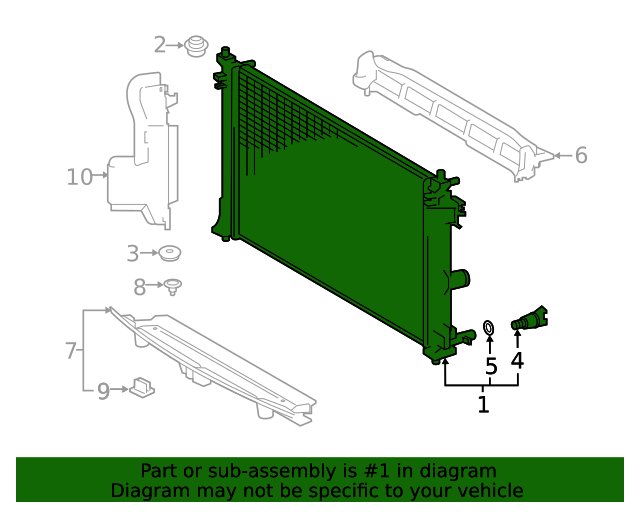 2
6
10
3
8
7
9
5
4
1

Part or sub-assembly is #1 in diagram
Diagram may not be specific to your vehicle