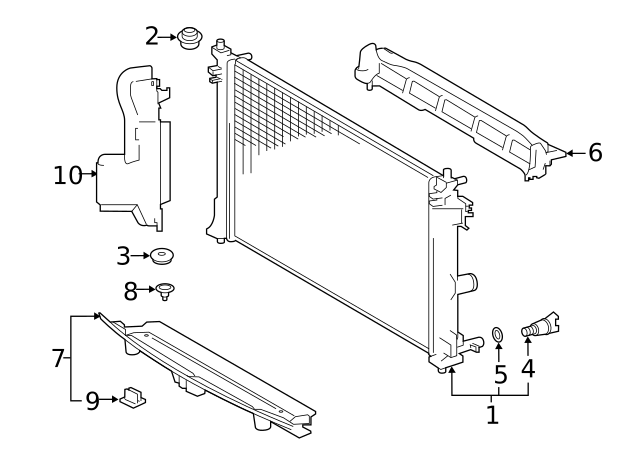 2
6
10
3
8
7
9
5
4
1