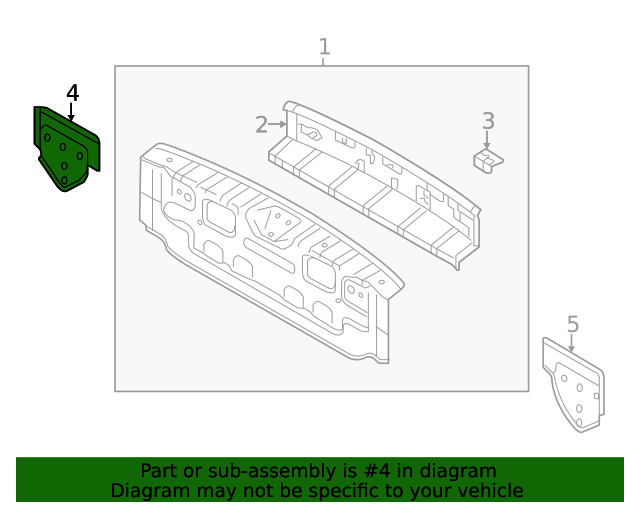 1
4
2
3
5
Part or sub-assembly is #4 in diagram
Diagram may not be specific to your vehicle