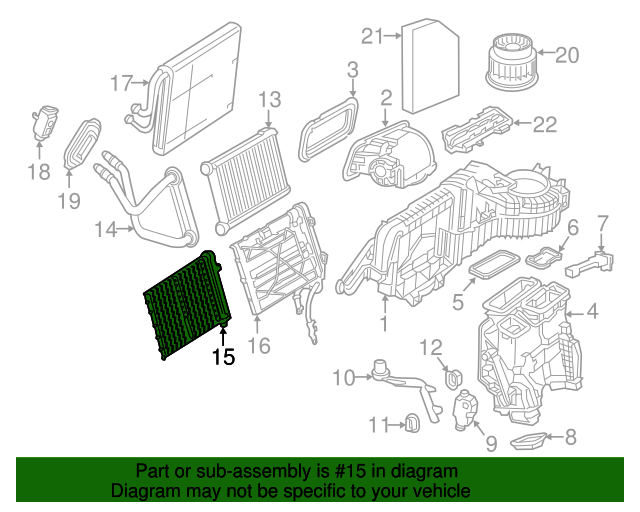 21
20
17
3
2
13
22
18
19
14
6
7
5
4
1
16
15
12
10
11
9
8

Part or sub-assembly is #15 in diagram
Diagram may not be specific to your vehicle