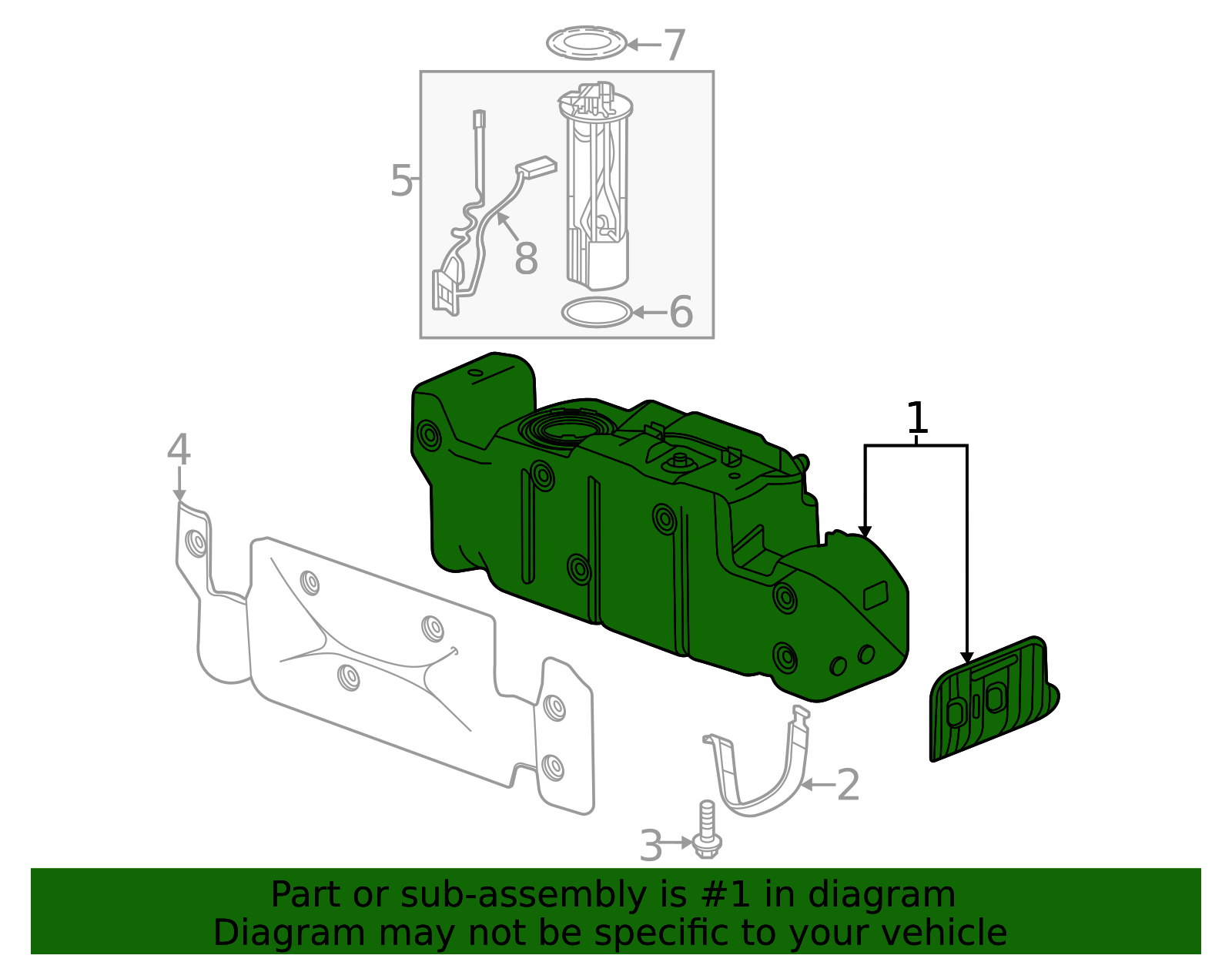 7
5
8
6
1
4
2
3
Part or sub-assembly is #1 in diagram
Diagram may not be specific to your vehicle