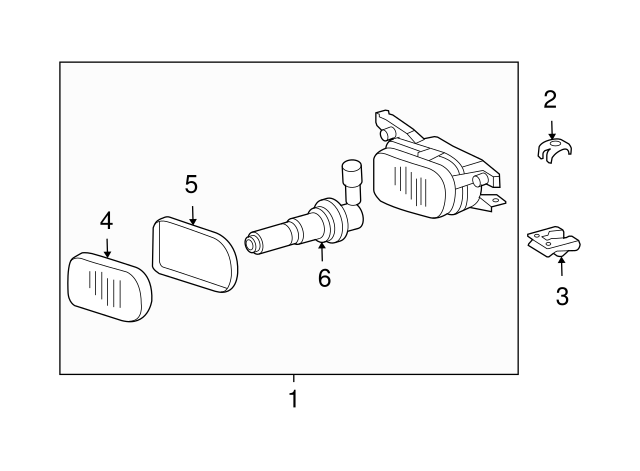 2
5
4
6
3
1