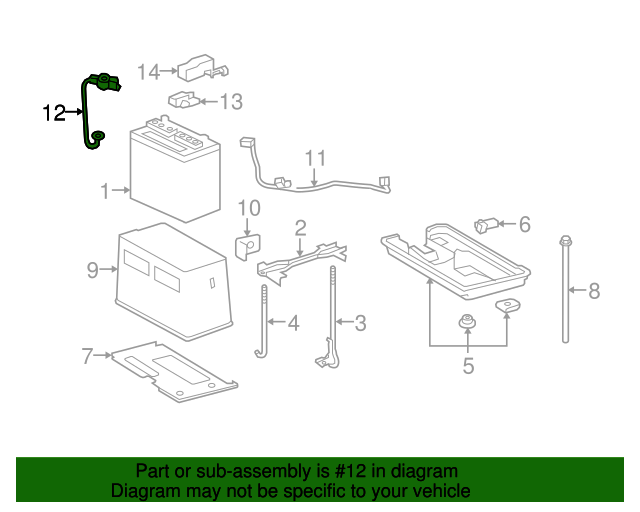 14
13
12
11
1
10
2
6
9
8
4
3
7
5

Part or sub-assembly is #12 in diagram
Diagram may not be specific to your vehicle