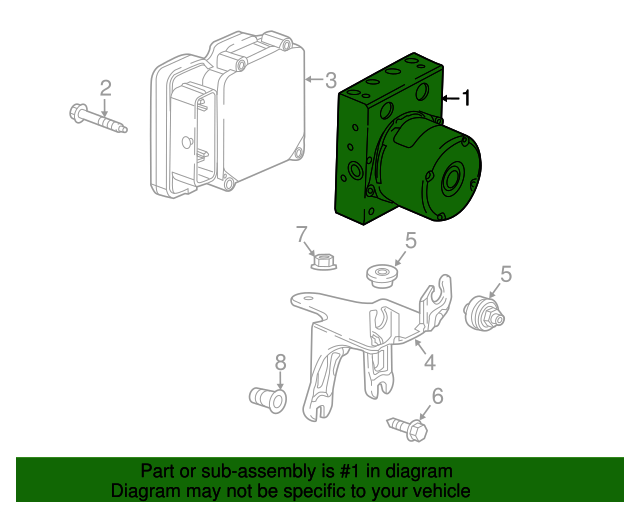 2
3
1
7
5
5
4
8
6

Part or sub-assembly is #1 in diagram
Diagram may not be specific to your vehicle