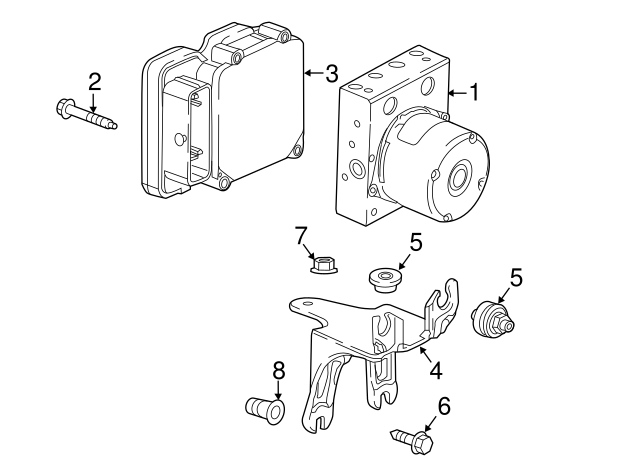 2
3
1
7
5
5
4
8
6