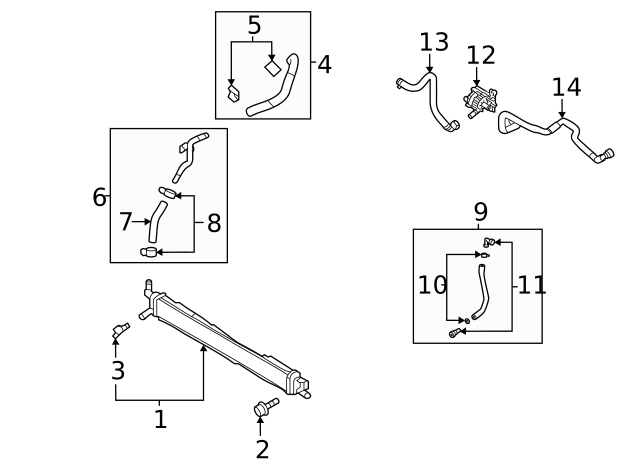 5
4
13
12
14
6
7
8
9
10
11
3
1
2