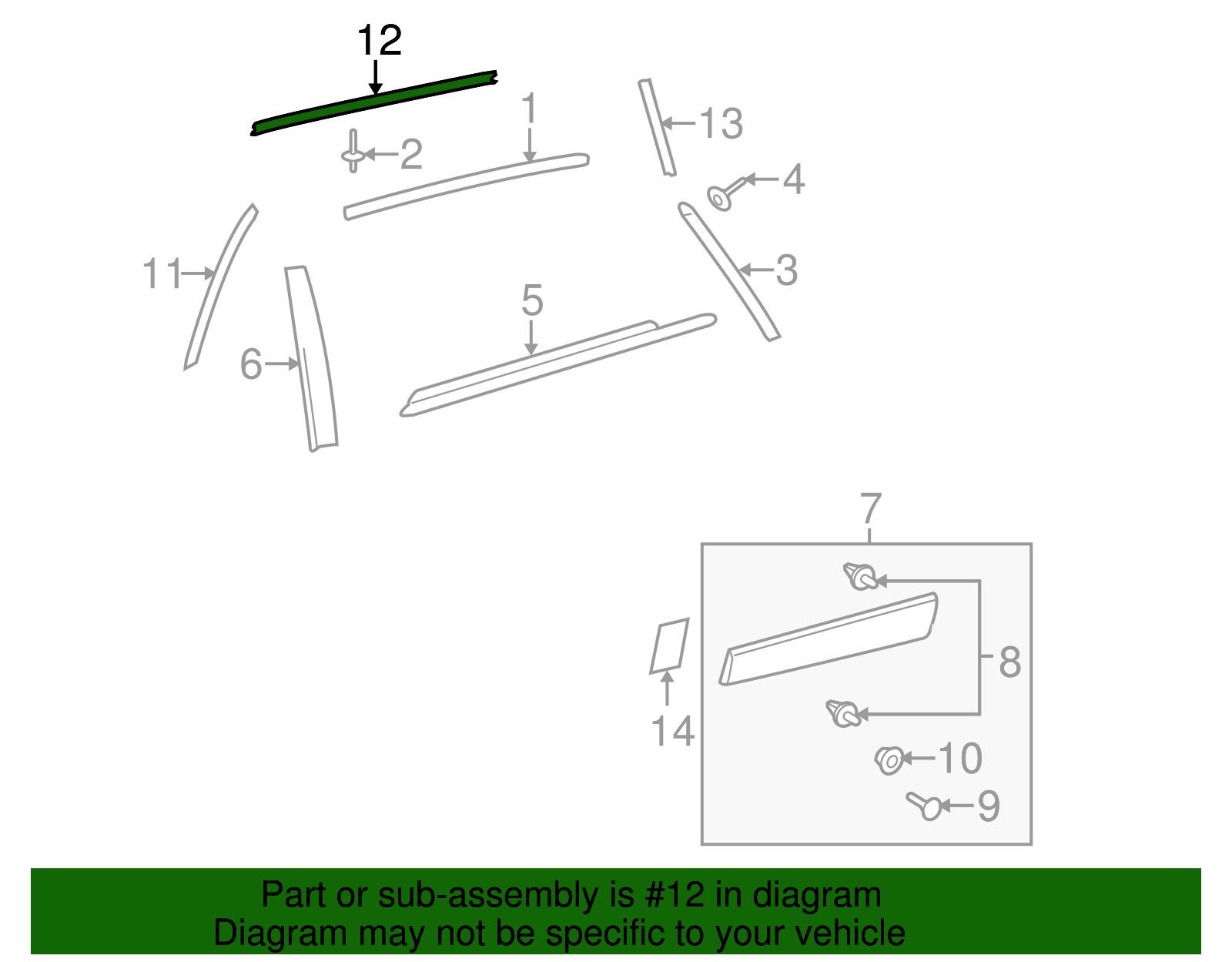 12
1
13
2
4
11
3
5
6
7
8
14
10
9

Part or sub-assembly is #12 in diagram
Diagram may not be specific to your vehicle