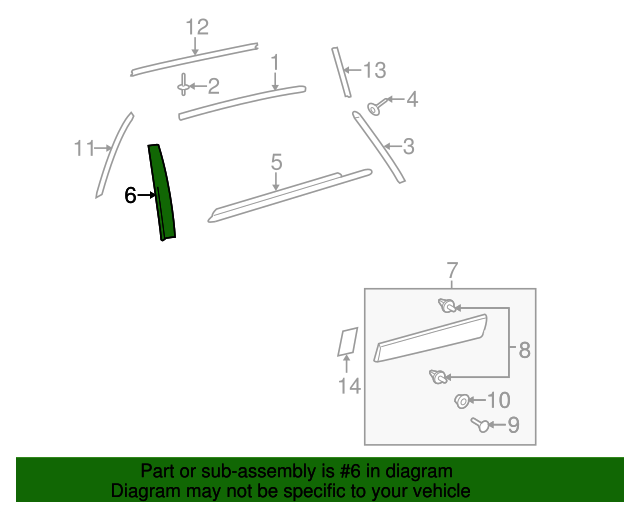 12
1
13
2
4
11
3
5
6
7
8
14
10
9

Part or sub-assembly is #6 in diagram
Diagram may not be specific to your vehicle