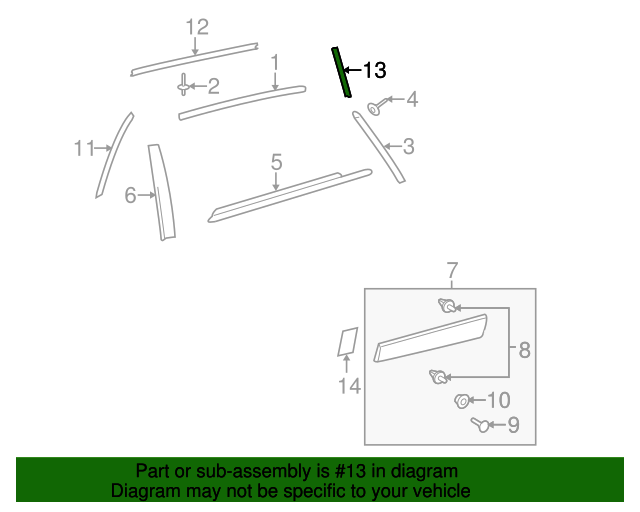 12
1
13
2
4
11
3
5
6
7
8
14
10
9

Part or sub-assembly is #13 in diagram
Diagram may not be specific to your vehicle