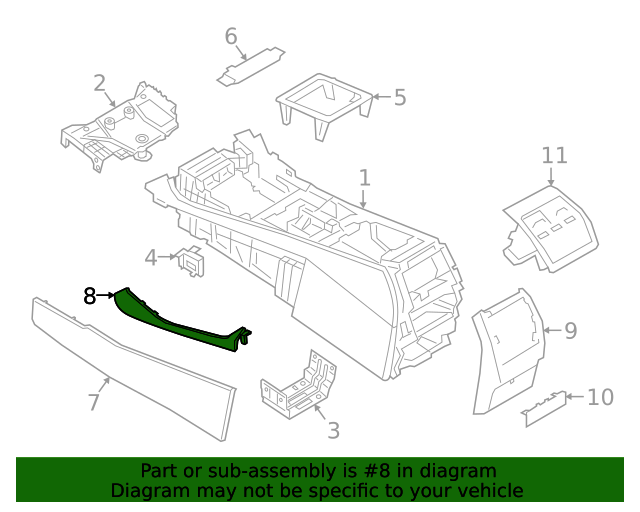 6
2
5
11
1
4
8
9
7
3
10

Part or sub-assembly is #8 in diagram
Diagram may not be specific to your vehicle