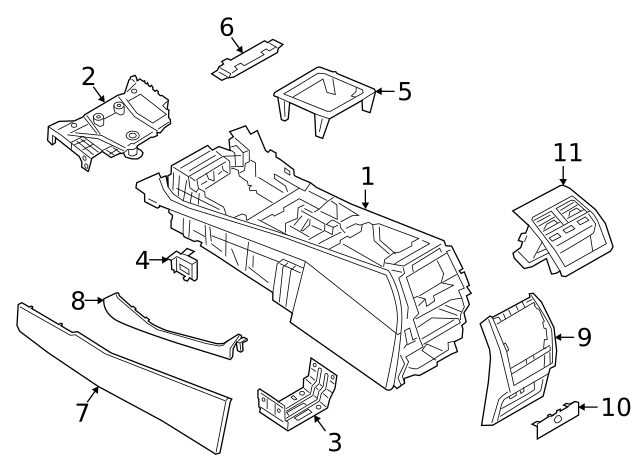 6
2
5
11
1
4
8
9
7
3
10