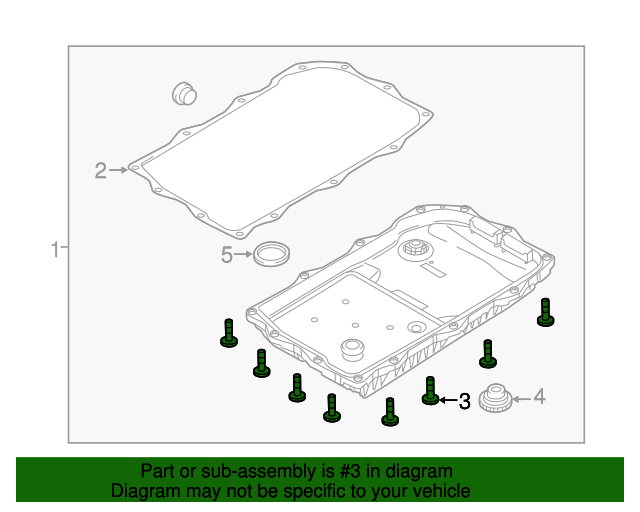 2
1
5
3
4

Part or sub-assembly is #3 in diagram
Diagram may not be specific to your vehicle