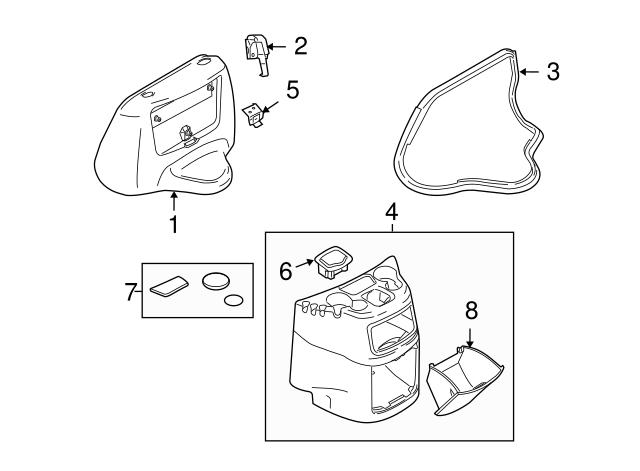 2
3
5
1
4
6
7
8