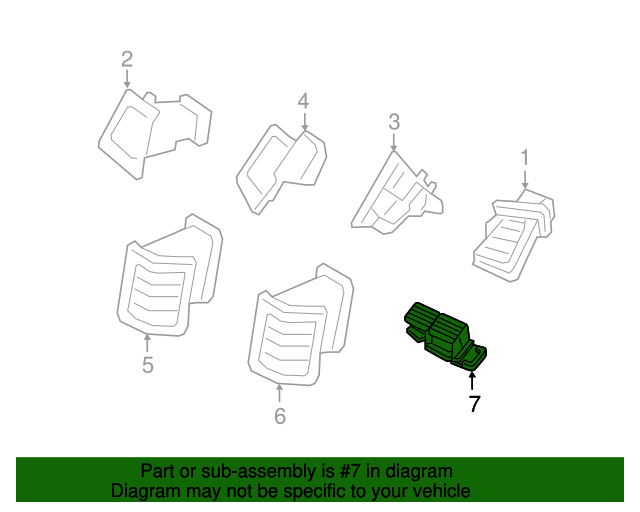 2
4
3
1
5
6
7

Part or sub-assembly is #7 in diagram
Diagram may not be specific to your vehicle