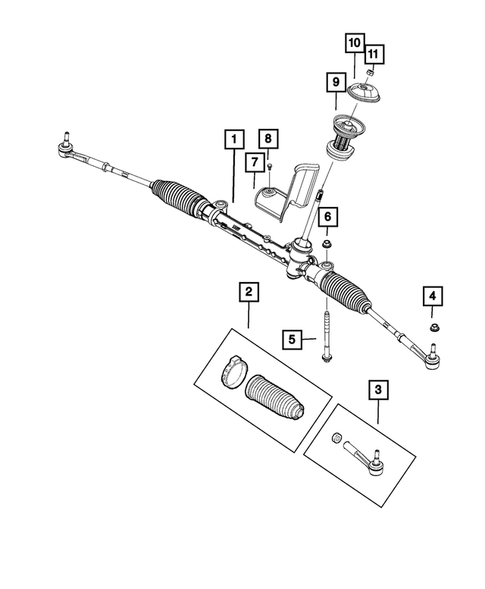 10
11
9
1
8
7
6
2
4
5
3