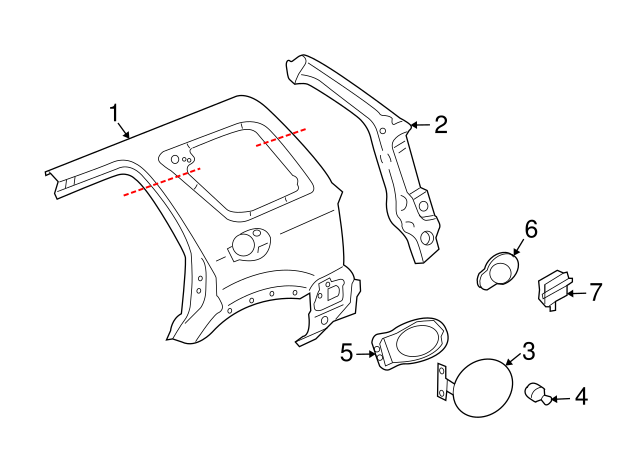 1
2
6
7
5
3
4