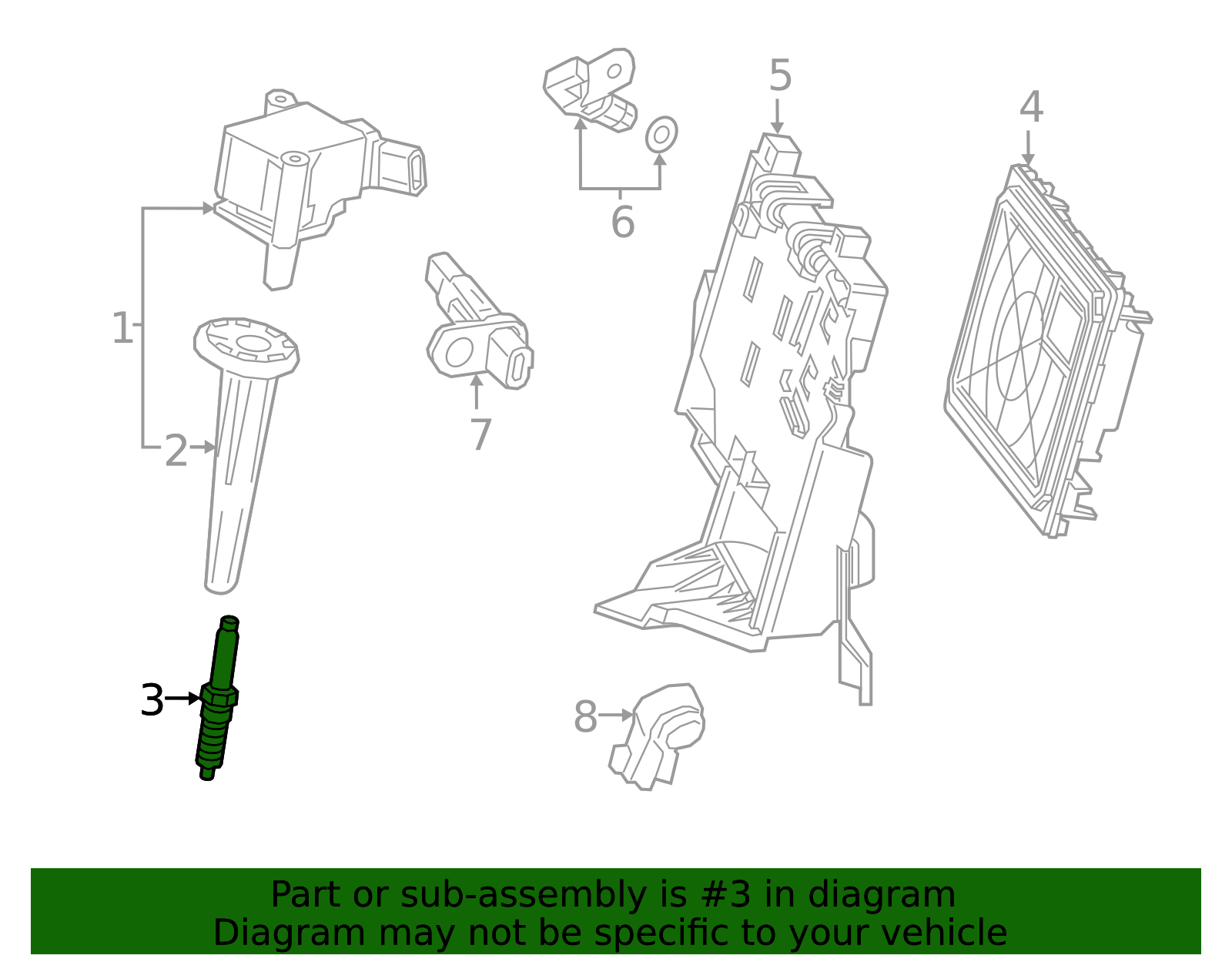 5
4
6
1
7
2
3
8

Part or sub-assembly is #3 in diagram
Diagram may not be specific to your vehicle