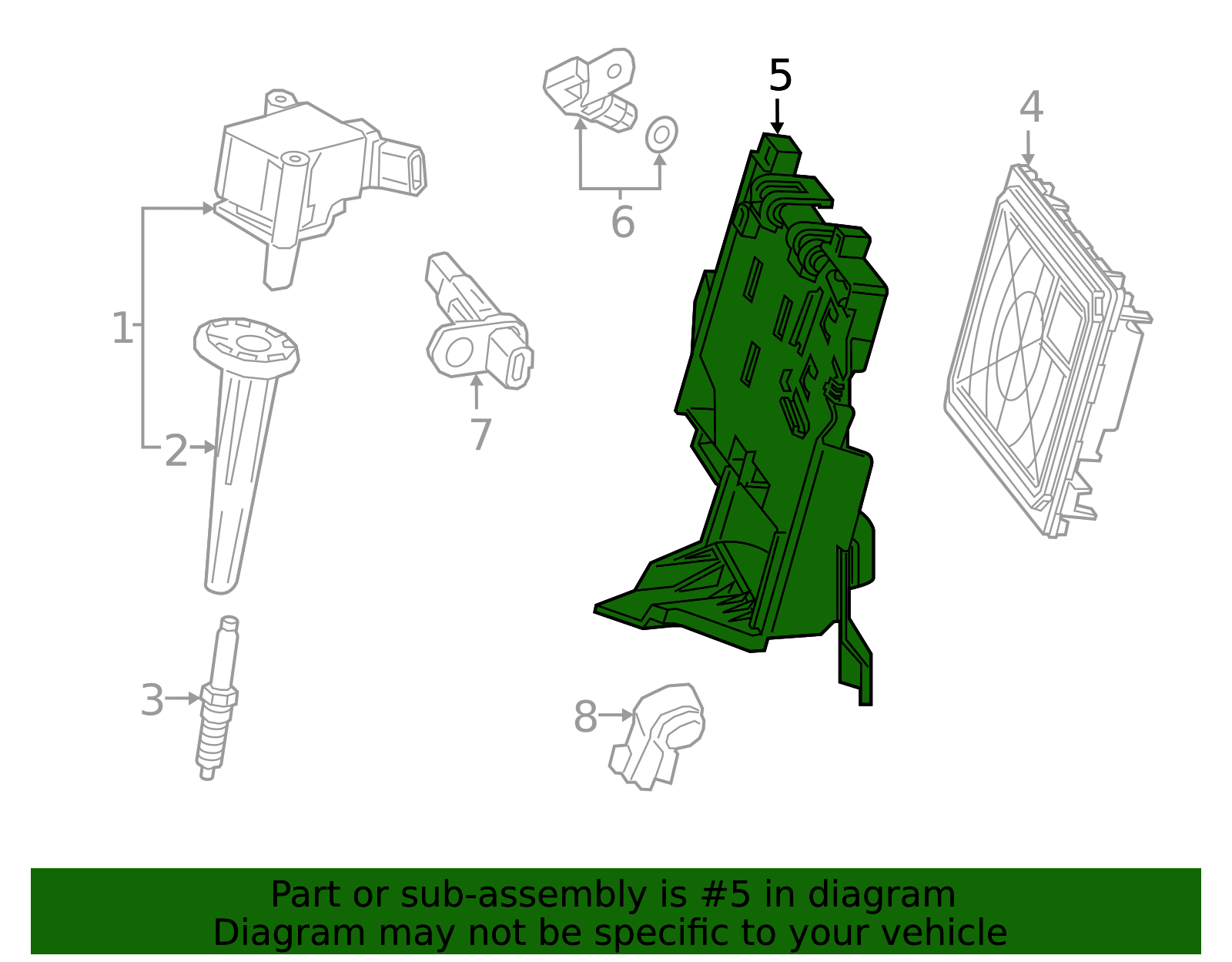 5
4
6
1
7
2
3
8

Part or sub-assembly is #5 in diagram
Diagram may not be specific to your vehicle