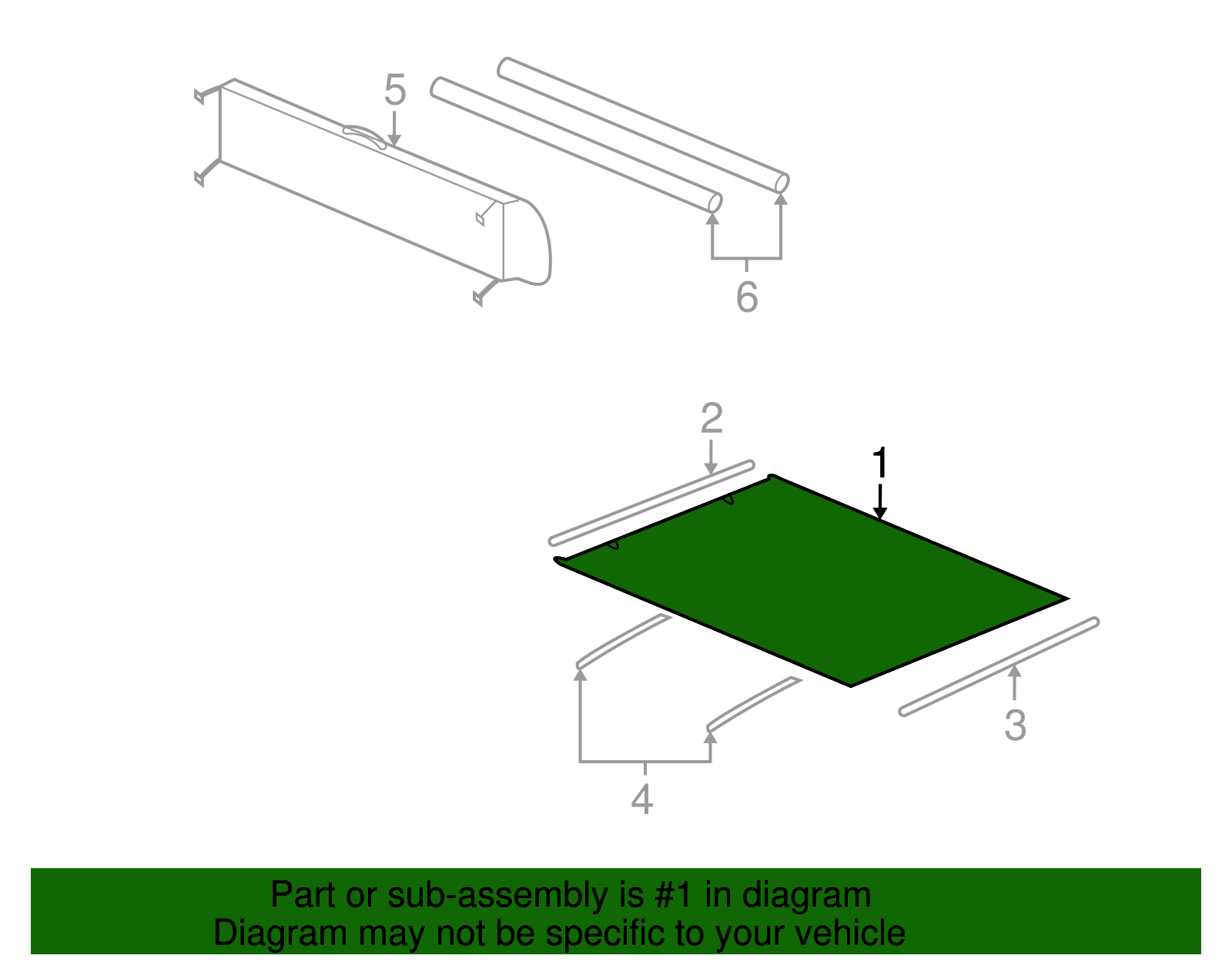 5

6

2

1

3

4

Part or sub-assembly is #1 in diagram
Diagram may not be specific to your vehicle