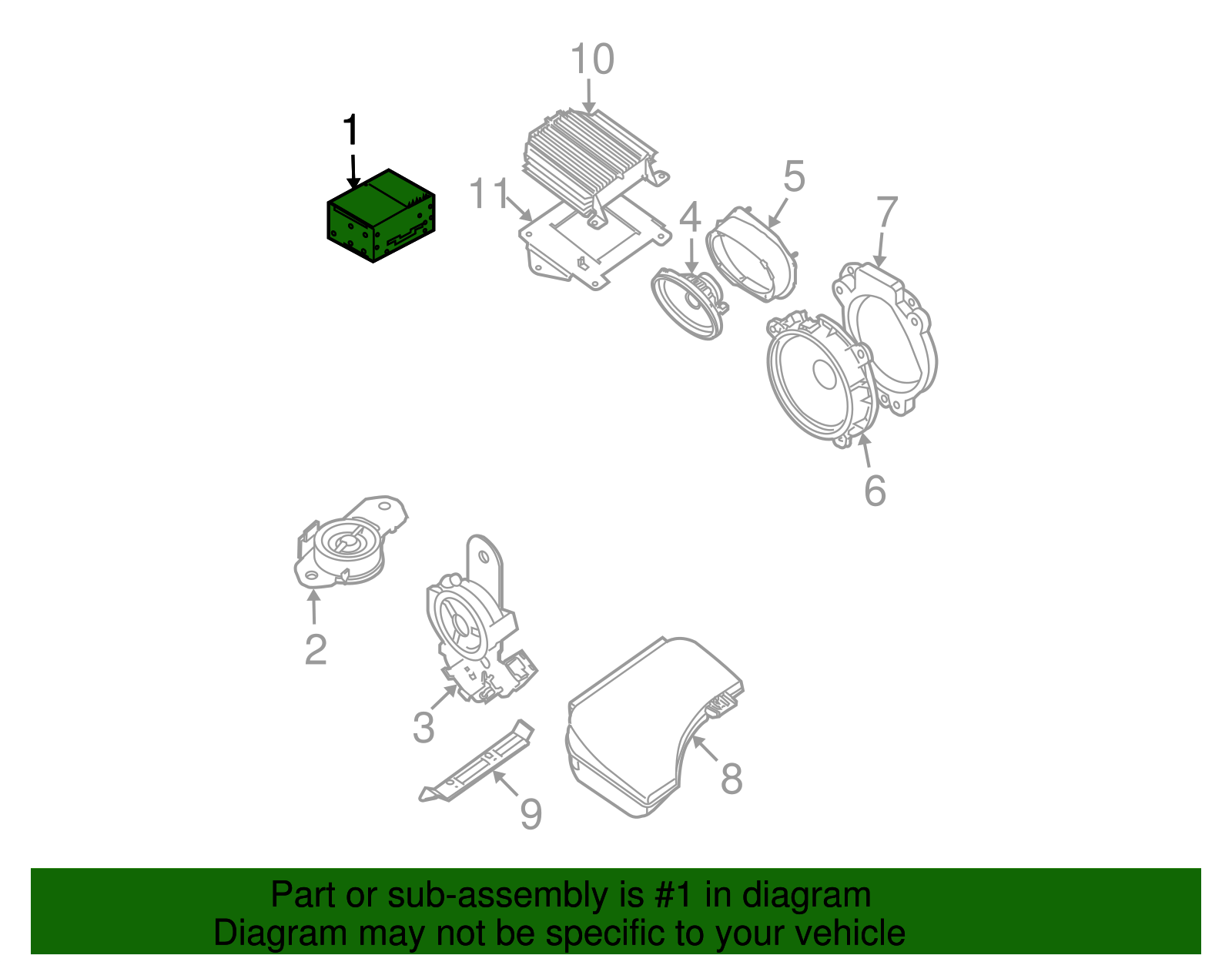 10

1

11

5

4

7

6

2

3

8

9

Part or sub-assembly is #1 in diagram
Diagram may not be specific to your vehicle