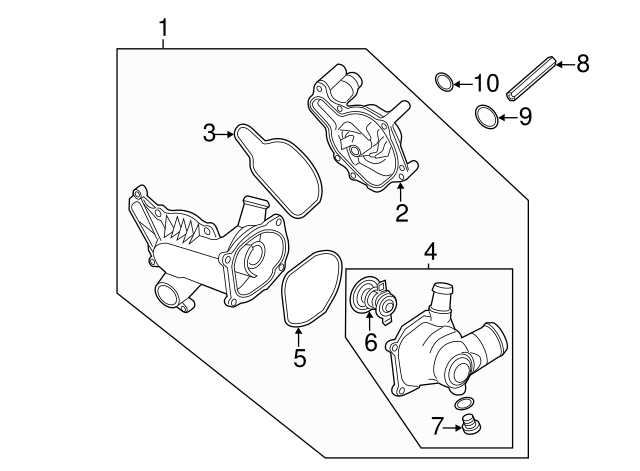 1
8
10
9
3
2
4
6
5
7