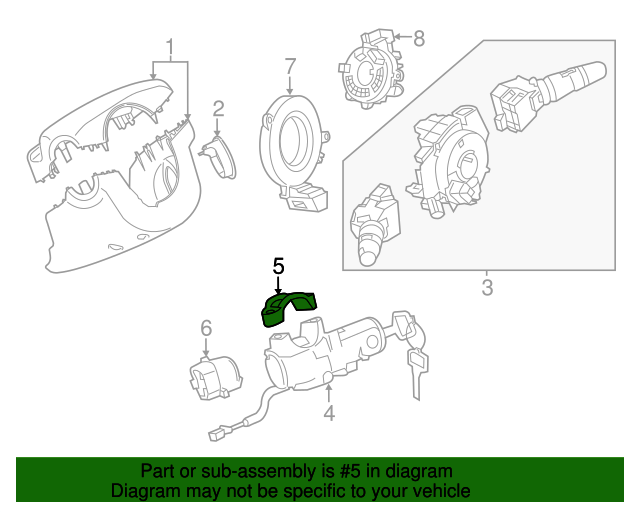 1
2
7
8
3
5
6
4

Part or sub-assembly is #5 in diagram
Diagram may not be specific to your vehicle