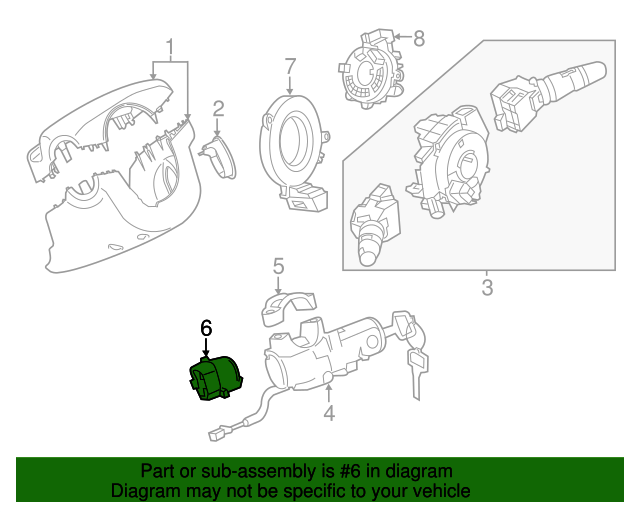 1
2
7
8
3
5
6
4

Part or sub-assembly is #6 in diagram
Diagram may not be specific to your vehicle