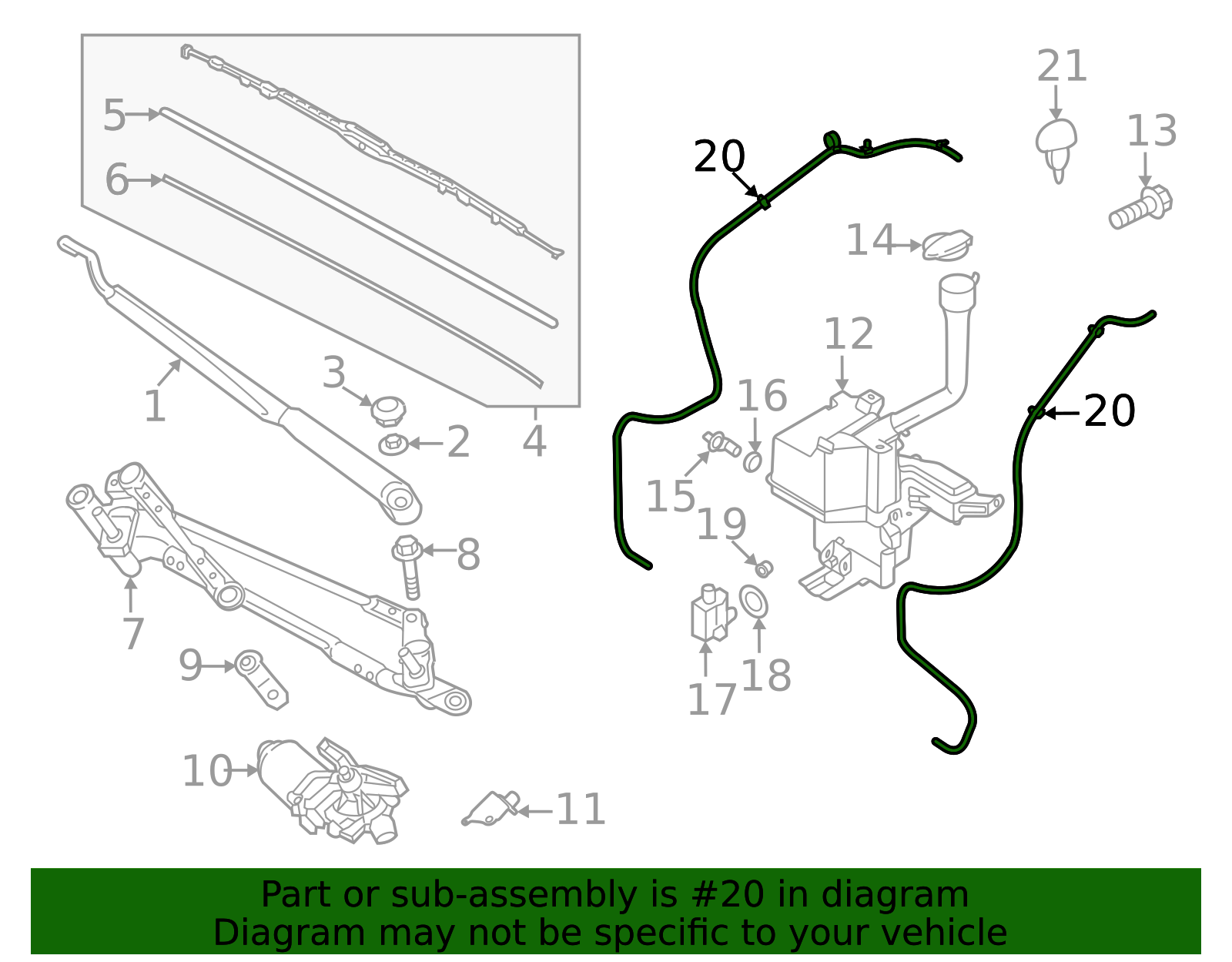 5
6
1
3
2
4
7
8
9
10
11
20
21
13
14
12
16
15
19
17
18
20

Part or sub-assembly is #20 in diagram
Diagram may not be specific to your vehicle