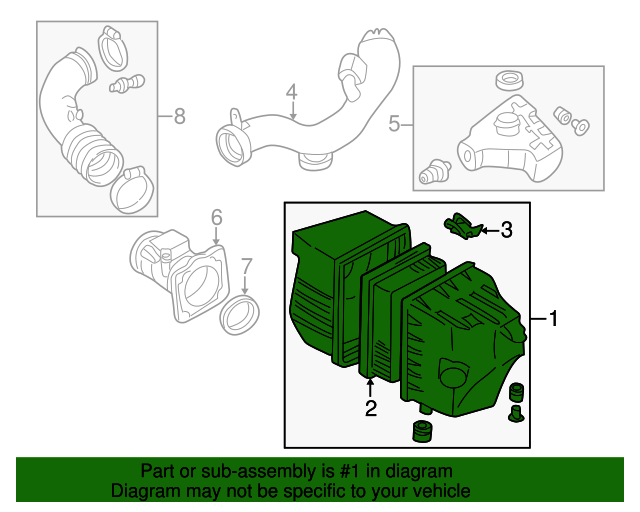 8

4

5

6

7

3

1

2

Part or sub-assembly is #1 in diagram
Diagram may not be specific to your vehicle