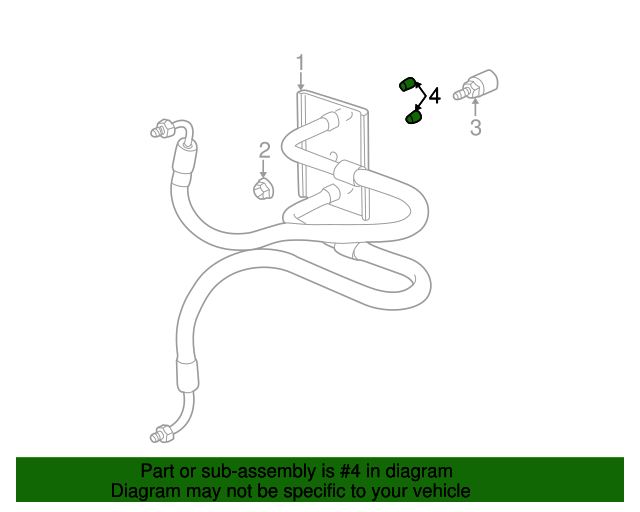 1
4
3
2

Part or sub-assembly is #4 in diagram
Diagram may not be specific to your vehicle