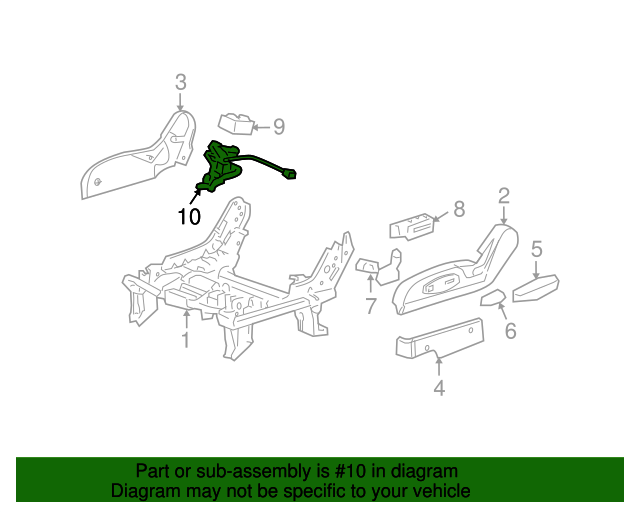 3
9
10
8
2
5
7
6
1
4

Part or sub-assembly is #10 in diagram
Diagram may not be specific to your vehicle