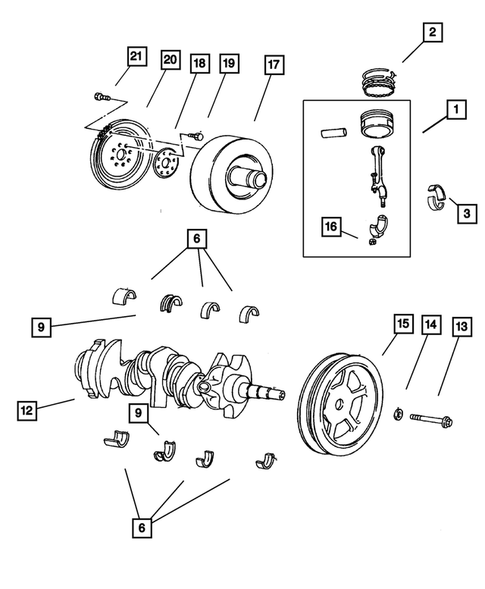 21
20
18
19
17
2
1
3
16
6
9
15
14
13
12
9
6