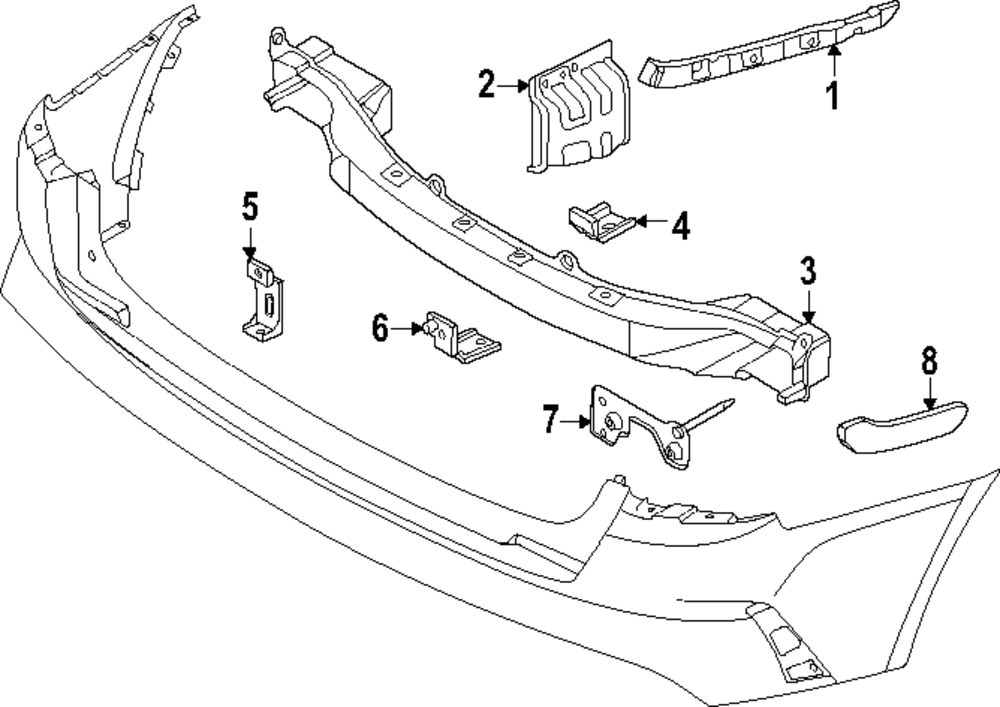 2
1
5
4
3
6
8
7