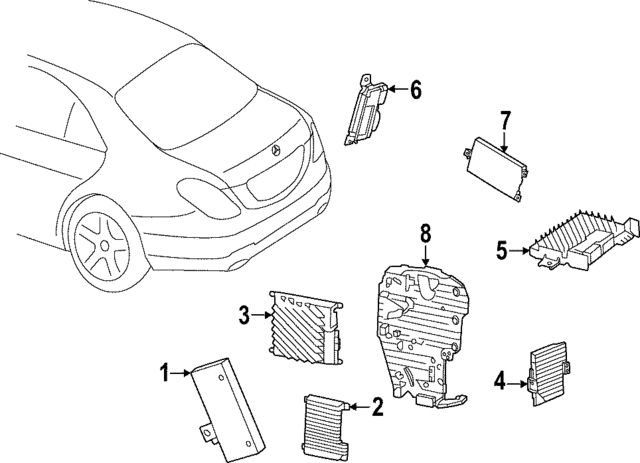 6
7
8
5
3
1
2
4