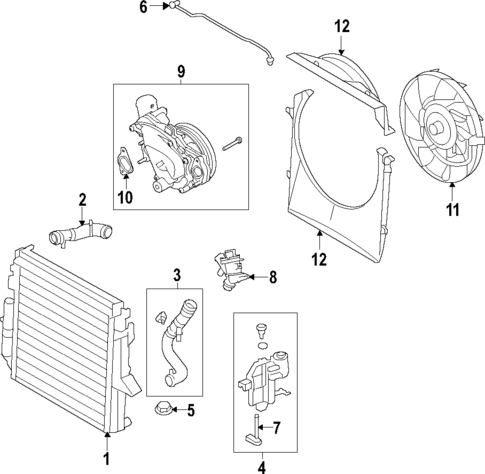 6
12
9
10
2
11
12
3
8
5
7
1
4