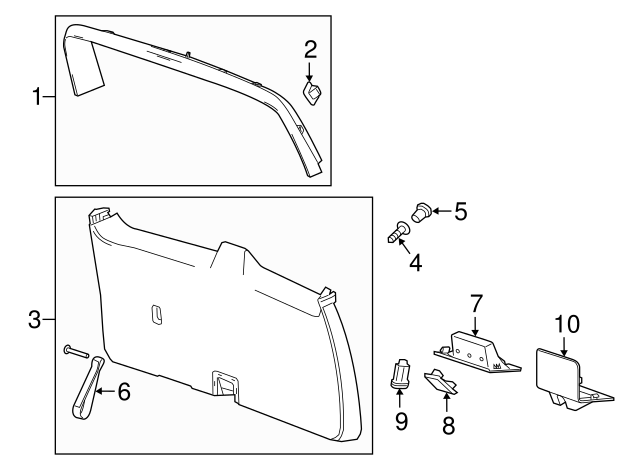 1
2
3
5
4
7
10
6
9
8