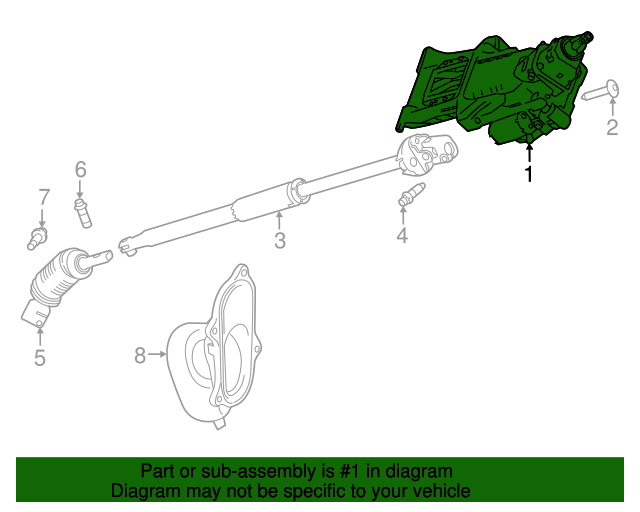 2
1
6
7
3
4
5
8

Part or sub-assembly is #1 in diagram
Diagram may not be specific to your vehicle