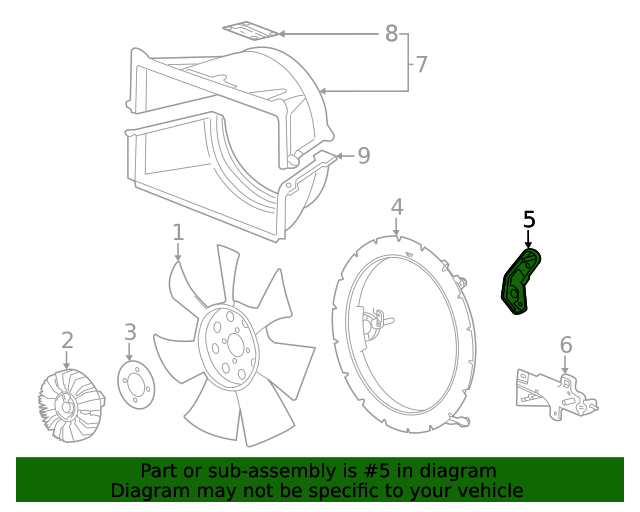 8
7
9
4
5
1
2
3
6
Part or sub-assembly is #5 in diagram
Diagram may not be specific to your vehicle