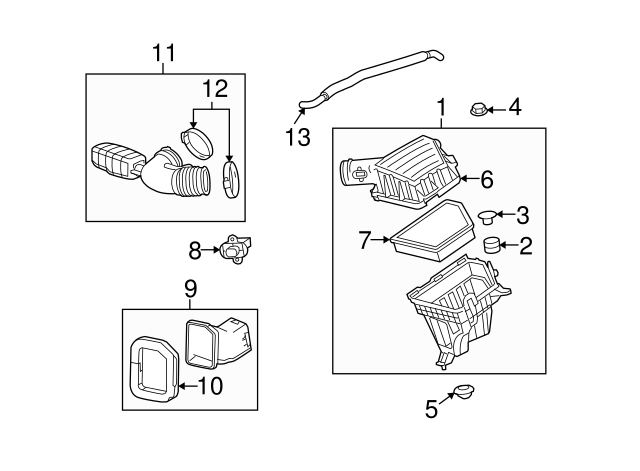 11
12
13
1
4
6
3
7
2
8
9
10
5