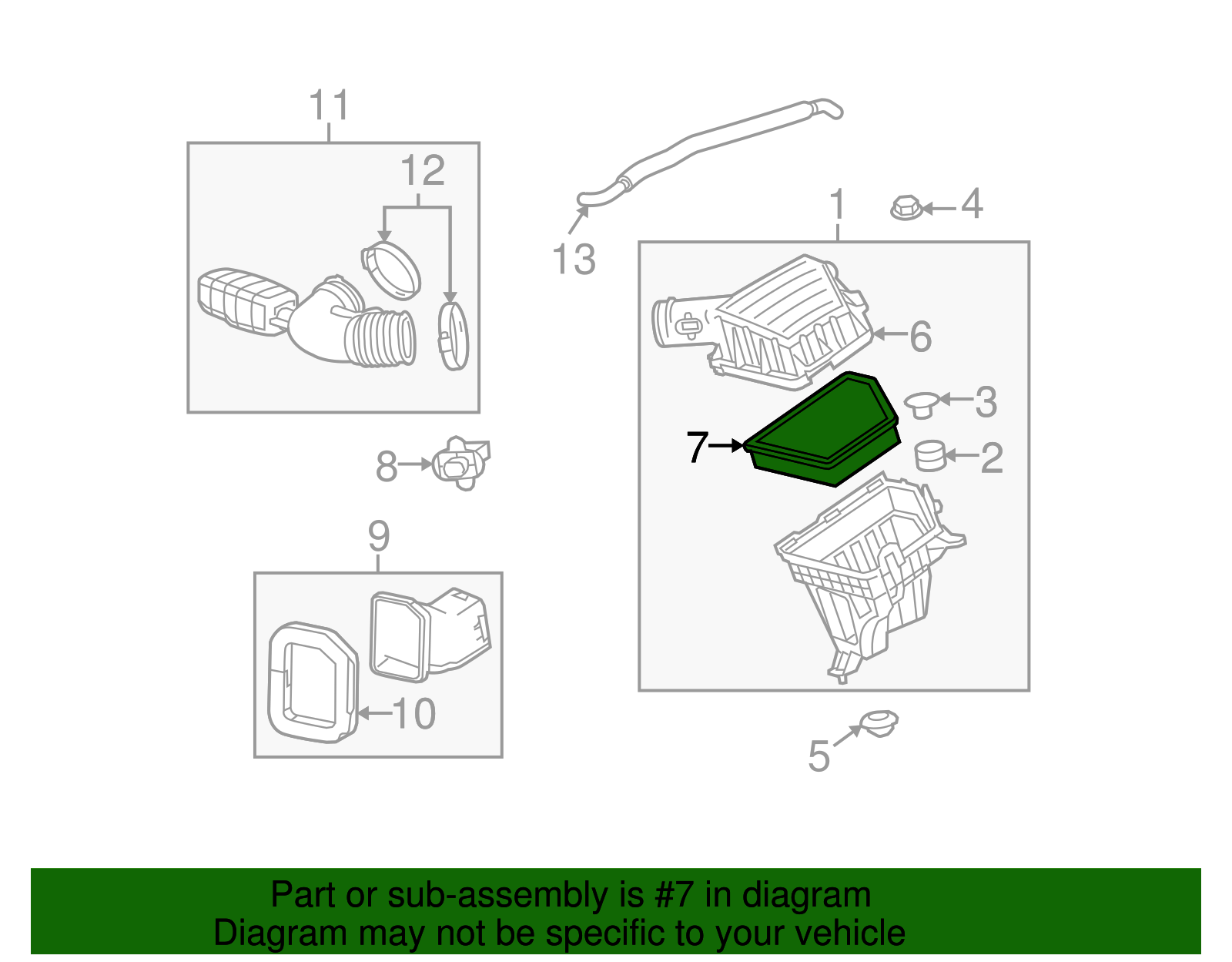 11
12
13
1
4
6
3
7
2
8
9
10
5

Part or sub-assembly is #7 in diagram
Diagram may not be specific to your vehicle