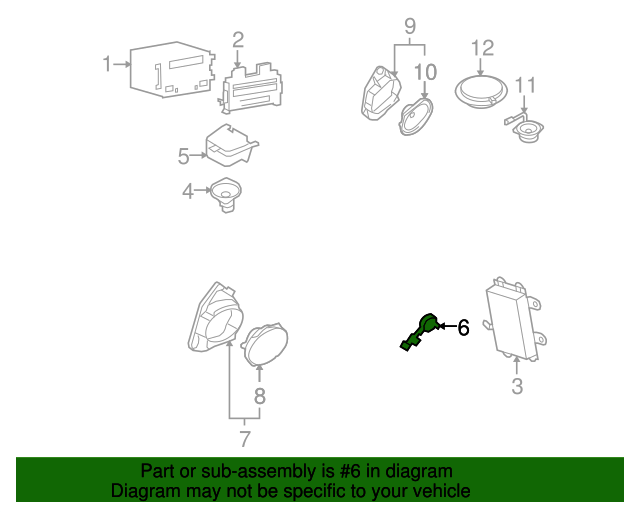 1
2
9
10
12
11
5
4
6
3
8
7

Part or sub-assembly is #6 in diagram
Diagram may not be specific to your vehicle