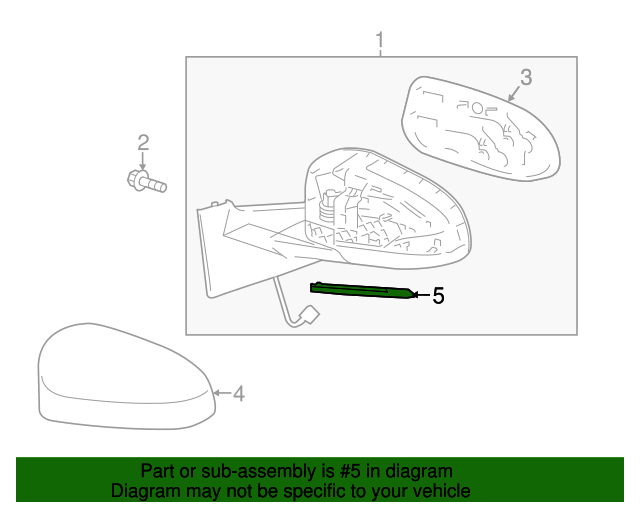 1
3
2
5
4

Part or sub-assembly is #5 in diagram
Diagram may not be specific to your vehicle