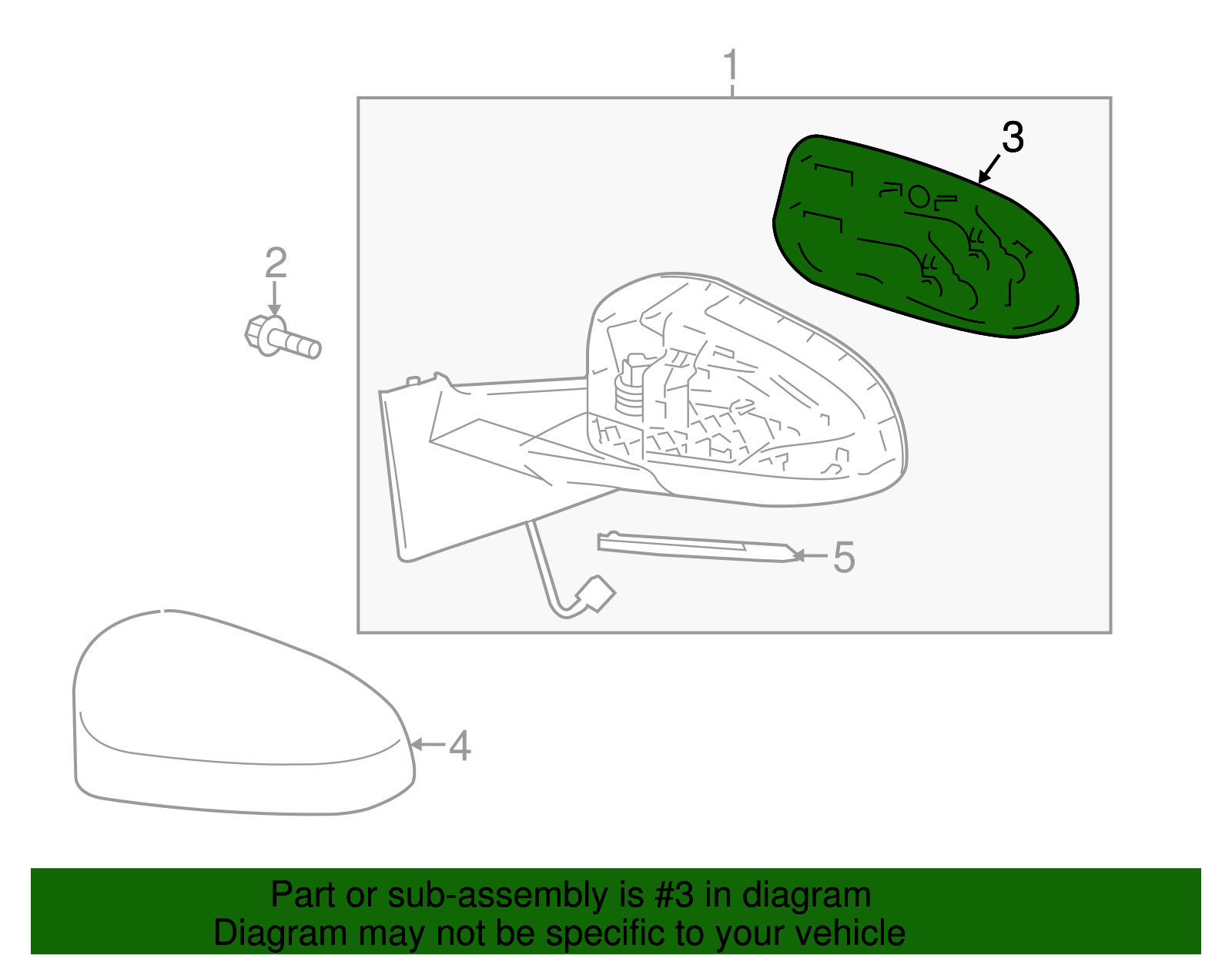 1
3
2
5
4

Part or sub-assembly is #3 in diagram
Diagram may not be specific to your vehicle