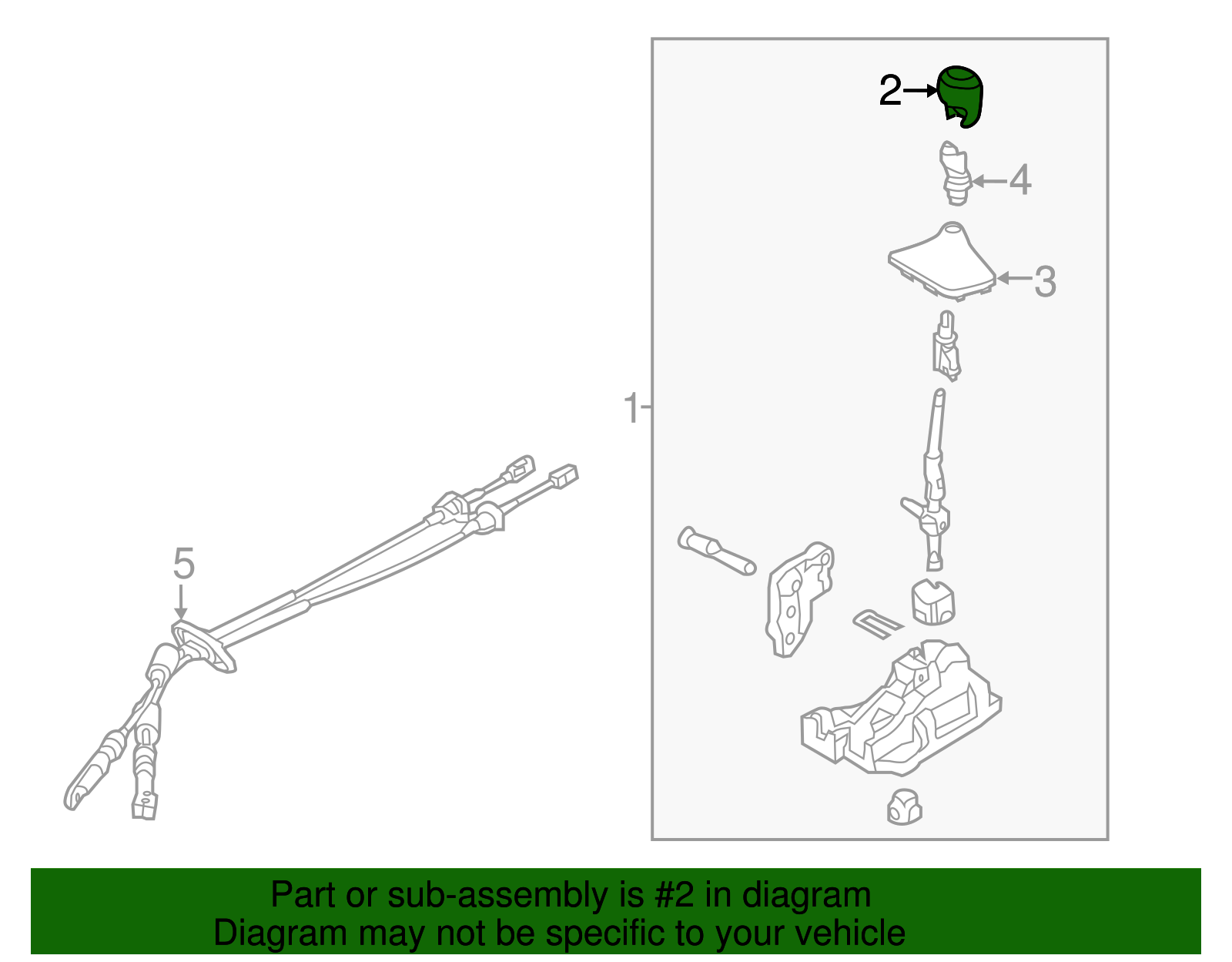 2
4
3
1
5

Part or sub-assembly is #2 in diagram
Diagram may not be specific to your vehicle