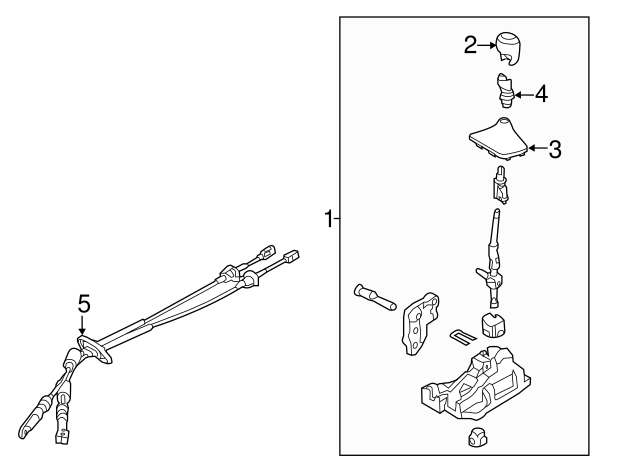 2
4
3
1
5