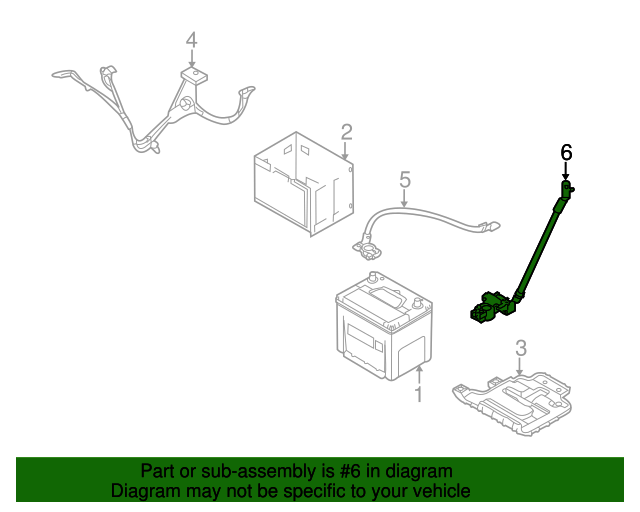 4

2

5

6

3

1

Part or sub-assembly is #6 in diagram
Diagram may not be specific to your vehicle