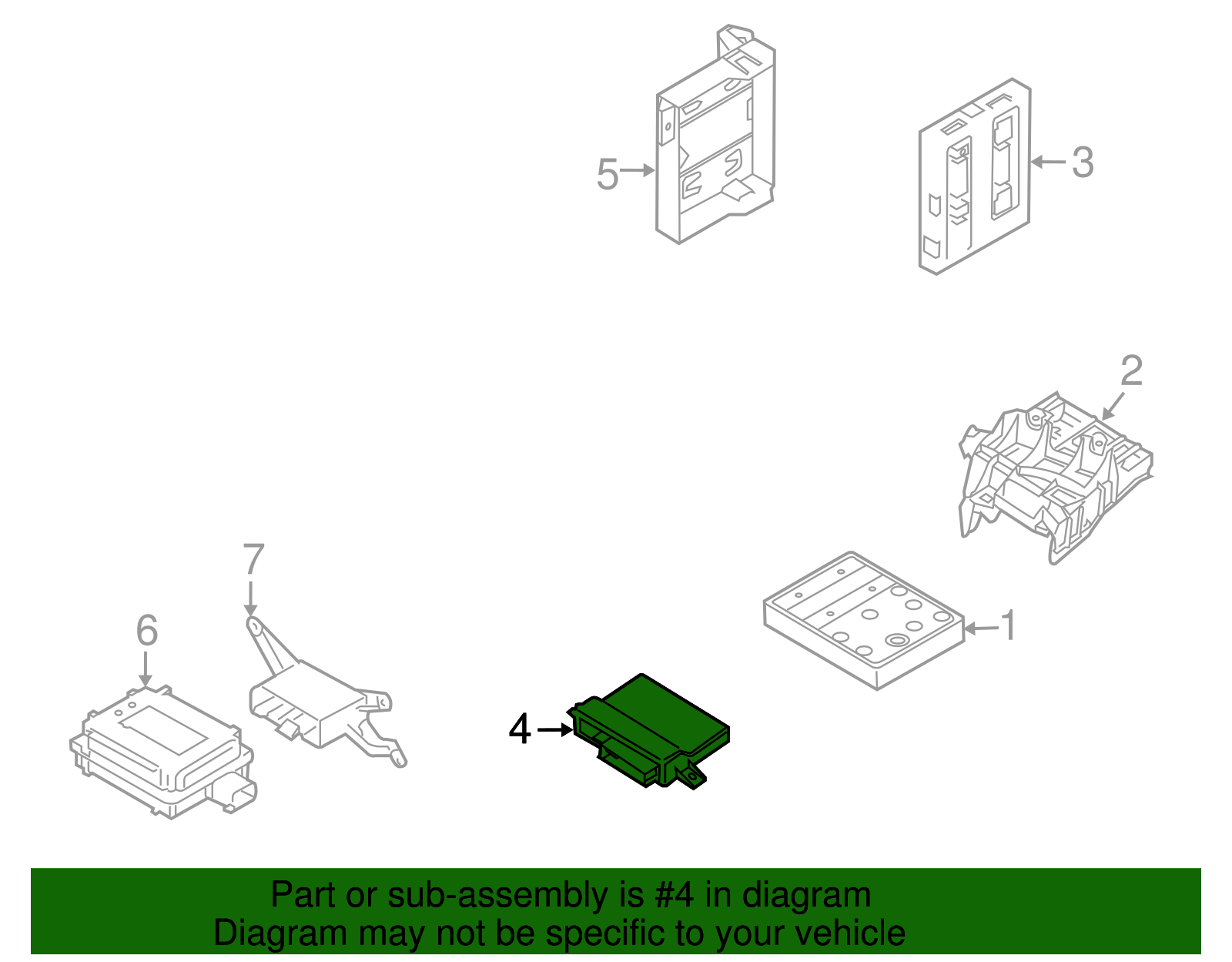 5

3

2

7

6

1

4

Part or sub-assembly is #4 in diagram
Diagram may not be specific to your vehicle